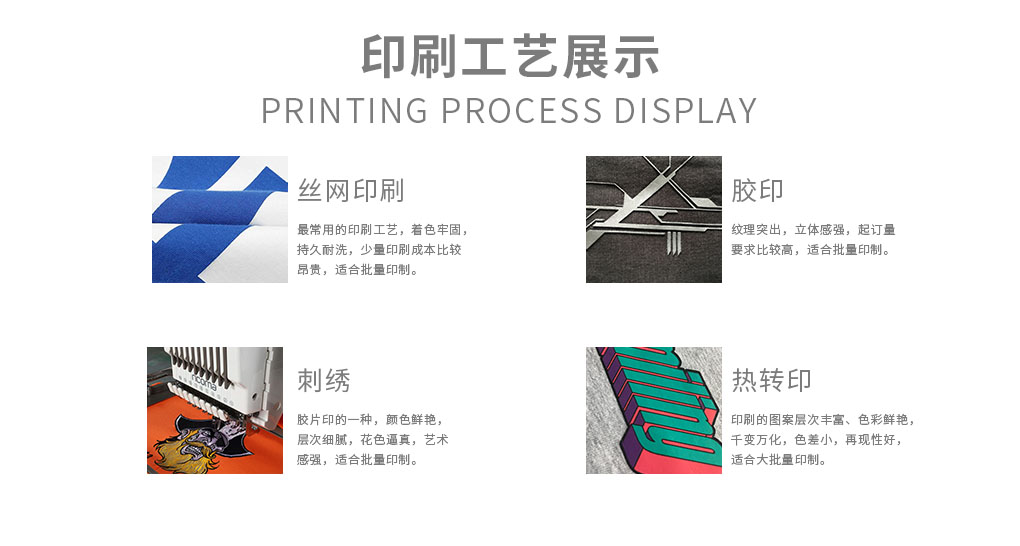 印刷工艺展示
PRINTING PROCESS DISPLAY

丝网印刷
最常用的印刷工艺，着色牢固，持久耐洗，少量印刷成本比较昂贵，适合批量印制。

胶印
纹理突出，立体感强，起订量要求比较高，适合批量印制。

刺绣
胶片印的一种，颜色鲜艳，层次细腻，花色逼真，艺术感强，适合批量印制。

热转印
印刷的图案层次丰富、色彩鲜艳，千变万化，色差小，再现性好，适合大批量印制。